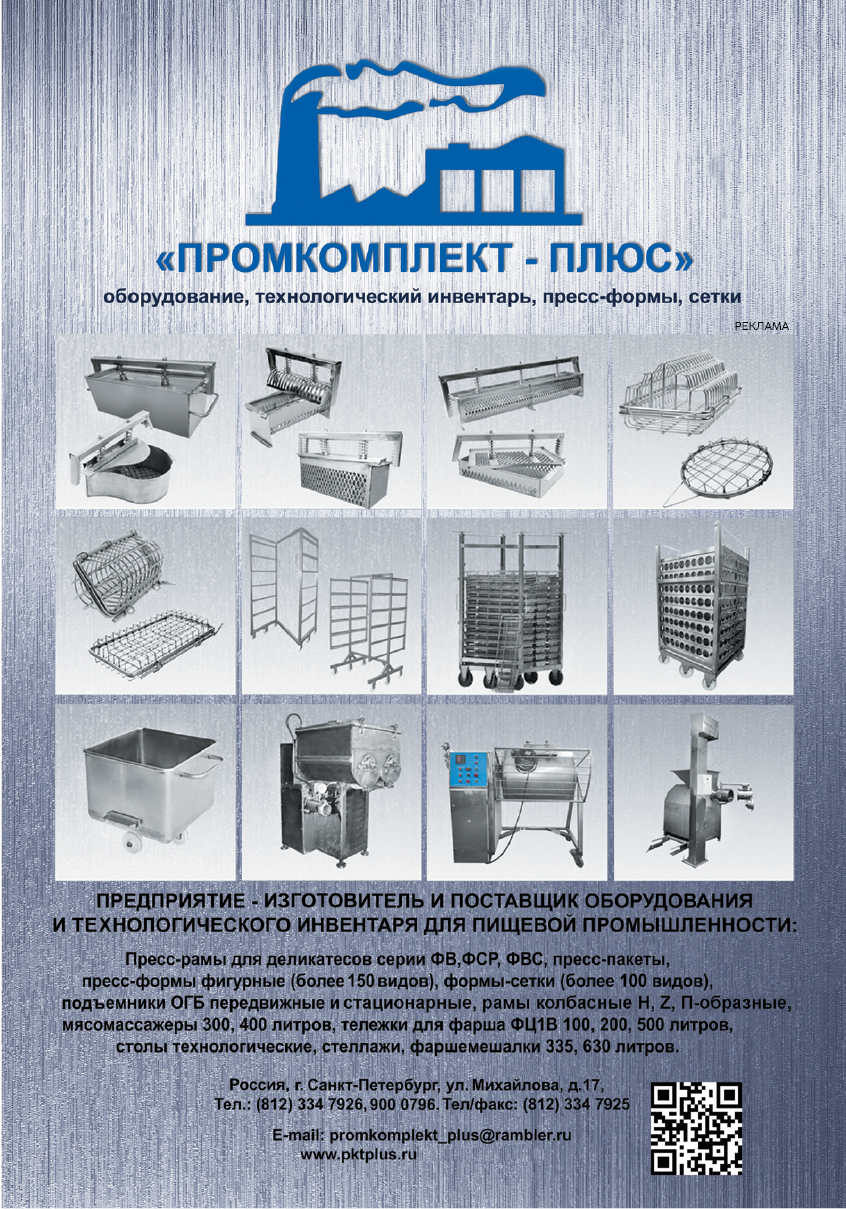 «ПРОМКОМПЛЕКТ - ПЛЮС»

оборудование, технологический инвентарь, пресс-формы, сетки

РЕКЛАМА

ПРЕДПРИЯТИЕ - ИЗГОТОВИТЕЛЬ И ПОСТАВЩИК ОБОРУДОВАНИЯ И ТЕХНОЛОГИЧЕСКОГО ИНВЕНТАРЯ ДЛЯ ПИЩЕВОЙ ПРОМЫШЛЕННОСТИ:

Пресс-рамы для деликатесов серии ФВ,ФСР, ФВС, пресс-пакеты, пресс-формы фигурные (более 150 видов), формы-сетки (более 100 видов), подъемники ОГБ передвижные и стационарные, рамы колбасные Н, Z, П-образные, мясомассажеры 300, 400 литров, тележки для фарша ФЦ1В 100, 200, 500 литров, столы технологические, стеллажи, фаршемешалки 335, 630 литров.

Россия, г. Санкт-Петербург, ул. Михайлова, д.17,
Тел.: (812) 334 7926, 900 0796. Тел/факс: (812) 334 7925

E-mail: promkomplekt_plus@rambler.ru
www.pktplus.ru