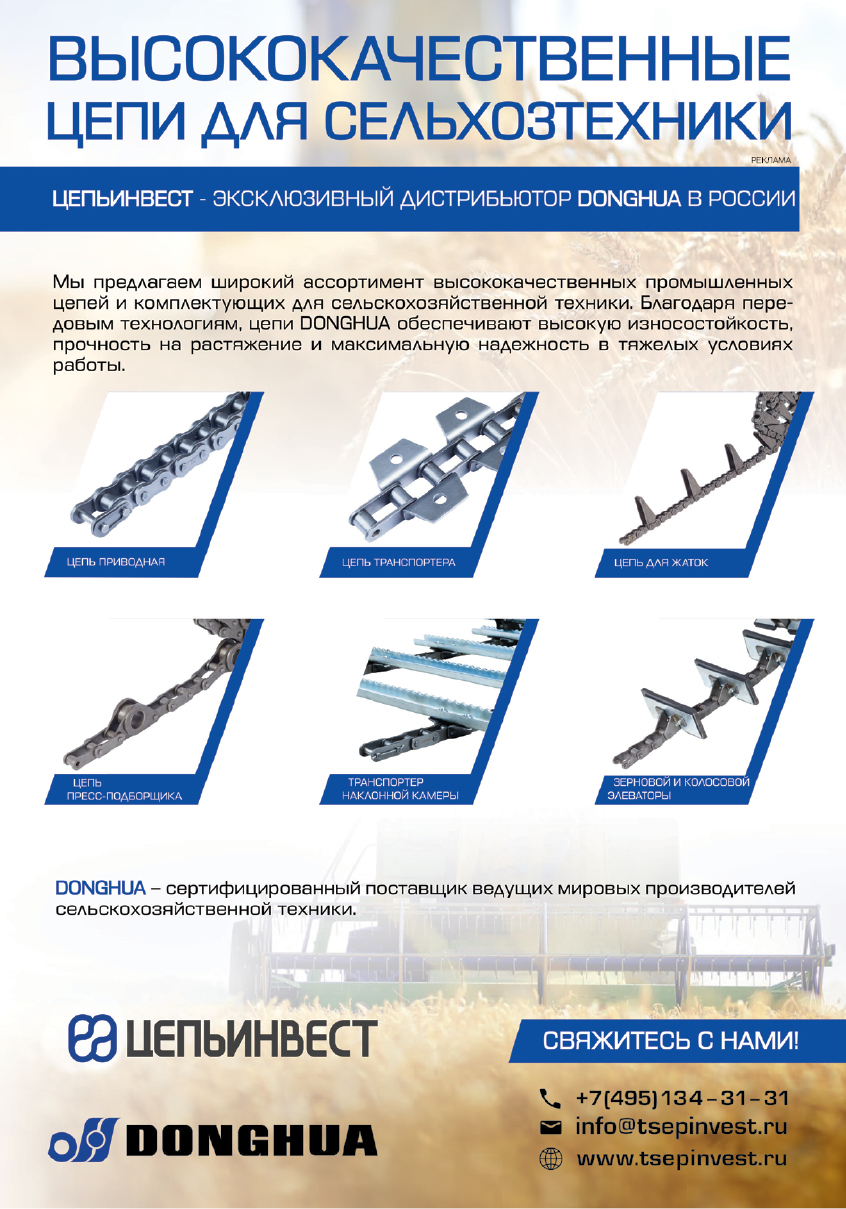 ВЫСОКОКАЧЕСТВЕННЫЕ ЦЕПИ ДЛЯ СЕЛЬХОЗТЕХНИКИ

РЕКЛАМА

ЦЕПЬИНВЕСТ - ЭКСКЛЮЗИВНЫЙ ДИСТРИБЬЮТОР DONGHUA В РОССИИ

Мы предлагаем широкий ассортимент высококачественных промышленных цепей и комплектующих для сельскохозяйственной техники. Благодаря передовым технологиям, цепи DONGHUA обеспечивают высокую износостойкость, прочность на растяжение и максимальную надежность в тяжелых условиях работы.

ЦЕПЬ ПРИВОДНАЯ

ЦЕПЬ ТРАНСПОРТЕРА

ЦЕПЬ ДЛЯ ЖАТОК

ЦЕПЬ ПРЕСС-ПОДБОРЩИКА

ТРАНСПОРТЕР НАКЛОННОЙ КАМЕРЫ

ЗЕРНОВОЙ И КОЛОСОВОЙ ЭЛЕВАТОРЫ

DONGHUA – сертифицированный поставщик ведущих мировых производителей сельскохозяйственной техники.

ЦЕПЬИНВЕСТ

DONGHUA

СВЯЖИТЕСЬ С НАМИ!

+7(495)134-31-31
info@tsepinvest.ru
www.tsepinvest.ru